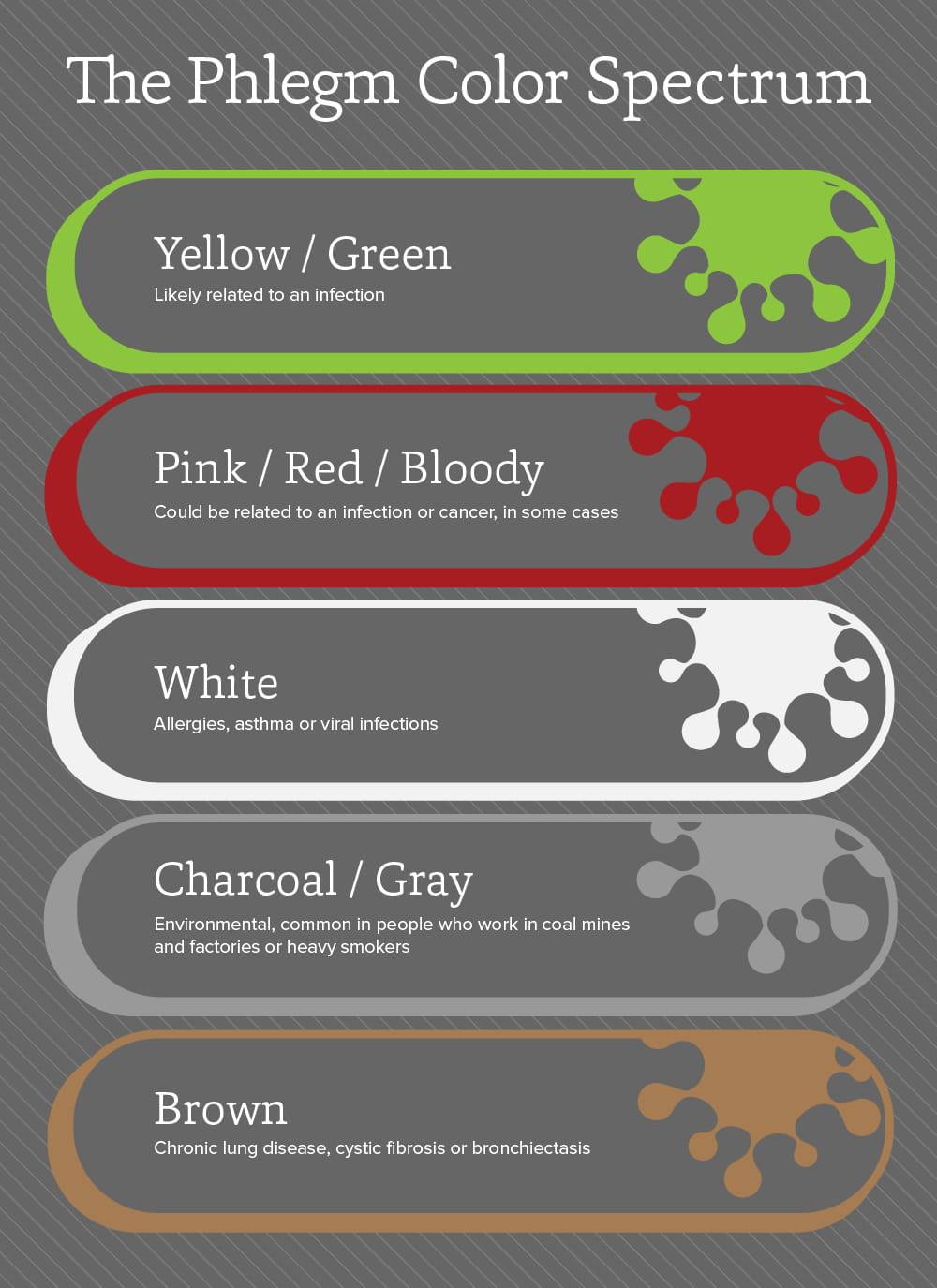 The Phlegm Color Spectrum

Yellow / Green
Likely related to an infection

Pink / Red / Bloody
Could be related to an infection or cancer, in some cases

White
Allergies, asthma or viral infections

Charcoal / Gray
Environmental, common in people who work in coal mines and factories or heavy smokers

Brown
Chronic lung disease, cystic fibrosis or bronchiectasis